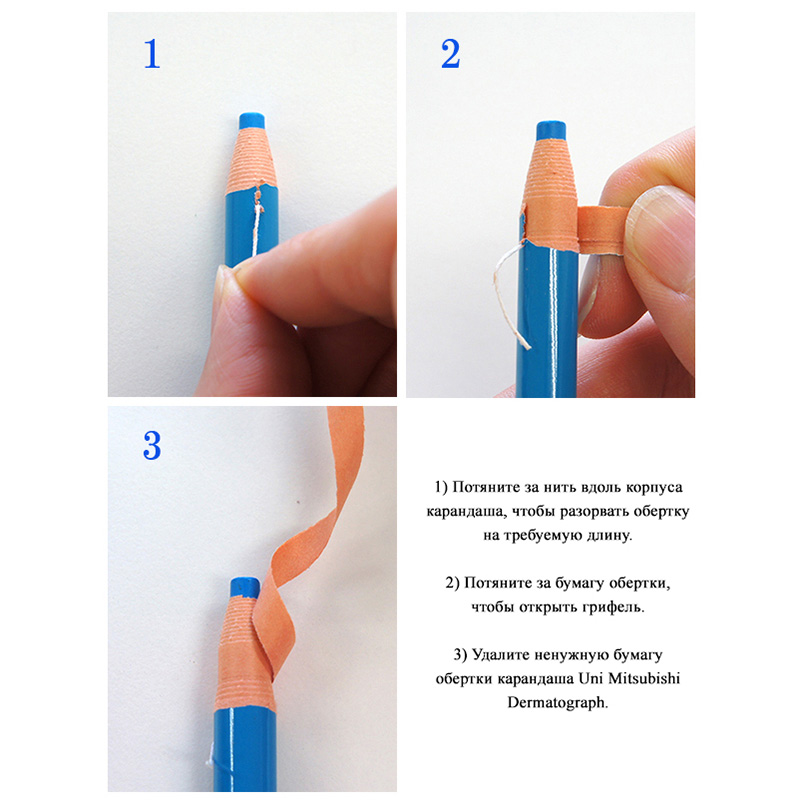 1

2

3

1) Потяните за нить вдоль корпуса карандаша, чтобы разорвать обертку на требуемую длину.

2) Потяните за бумагу обертки, чтобы открыть грифель.

3) Удалите ненужную бумагу обертки карандаша Uni Mitsubishi Dermatograph.